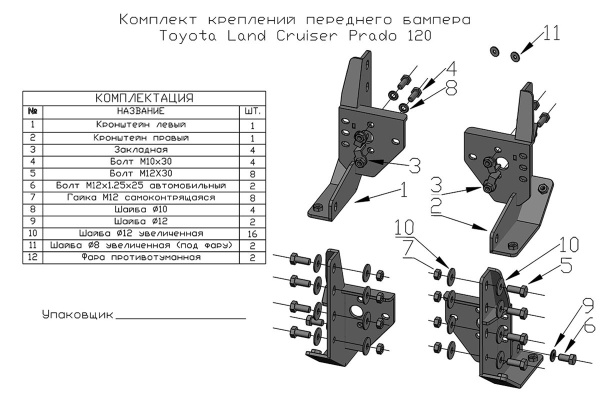 Комплект креплении переднего бампера
Toyota Land Cruiser Prado 120

КОМПЛЕКТАЦИЯ

| № | НАЗВАНИЕ | ШТ. |
|---|---|---|
| 1 | Кронштейн левый | 1 |
| 2 | Кронштейн правый | 1 |
| 3 | Закладная | 4 |
| 4 | Болт М10х30 | 4 |
| 5 | Болт М12Х30 | 8 |
| 6 | Болт М12х1.25х25 автомобильный | 2 |
| 7 | Гайка М12 самоконтрящаяся | 8 |
| 8 | Шайба Ø10 | 4 |
| 9 | Шайба Ø12 | 2 |
| 10 | Шайба Ø12 увеличенная | 16 |
| 11 | Шайба Ø8 увеличенная (под фару) | 2 |
| 12 | Фара противотуманная | 2 |

Упаковщик

11
4
8
3
1
3
2
10
7
10
5
9
6